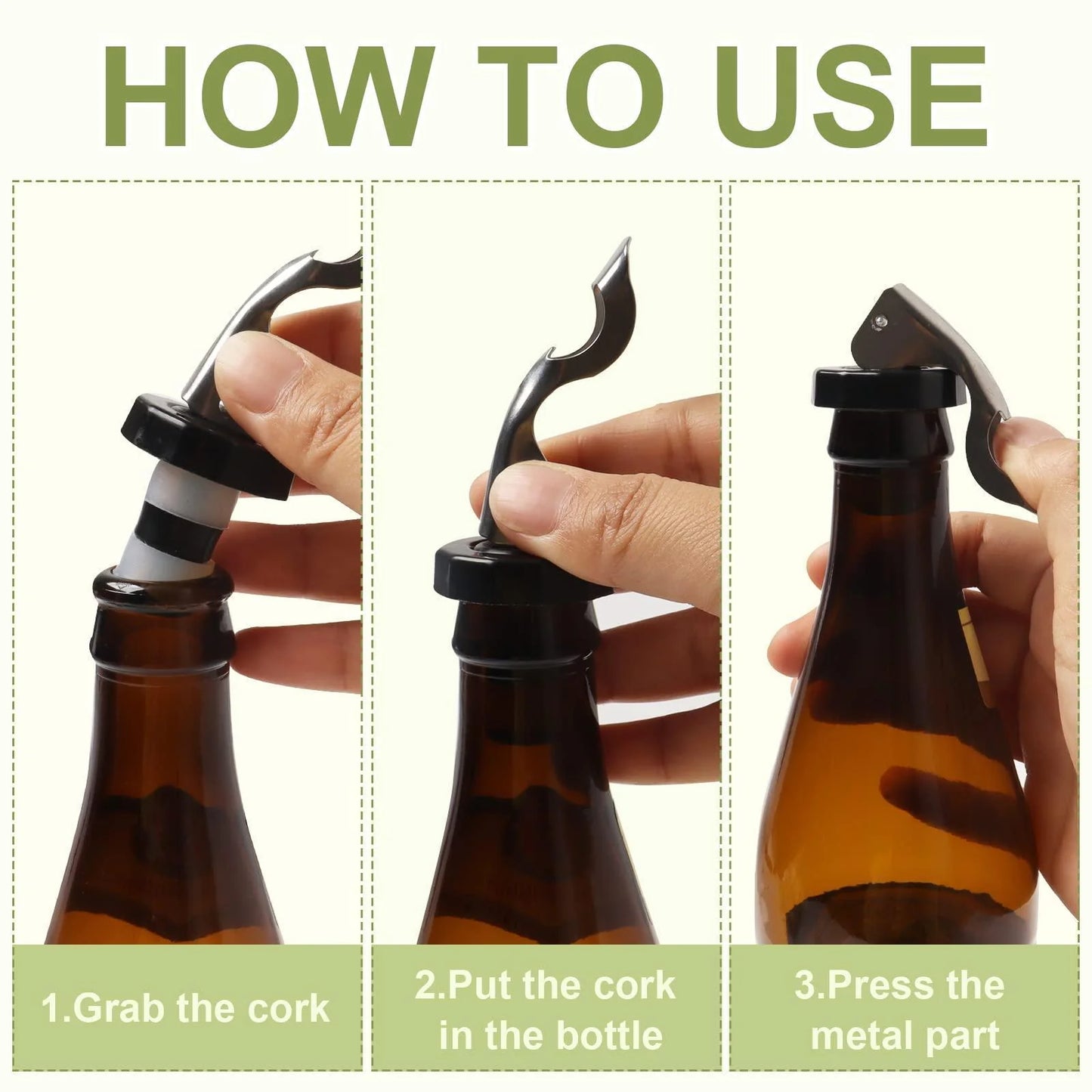 HOW TO USE

1.Grab the cork

2.Put the cork in the bottle

3.Press the metal part