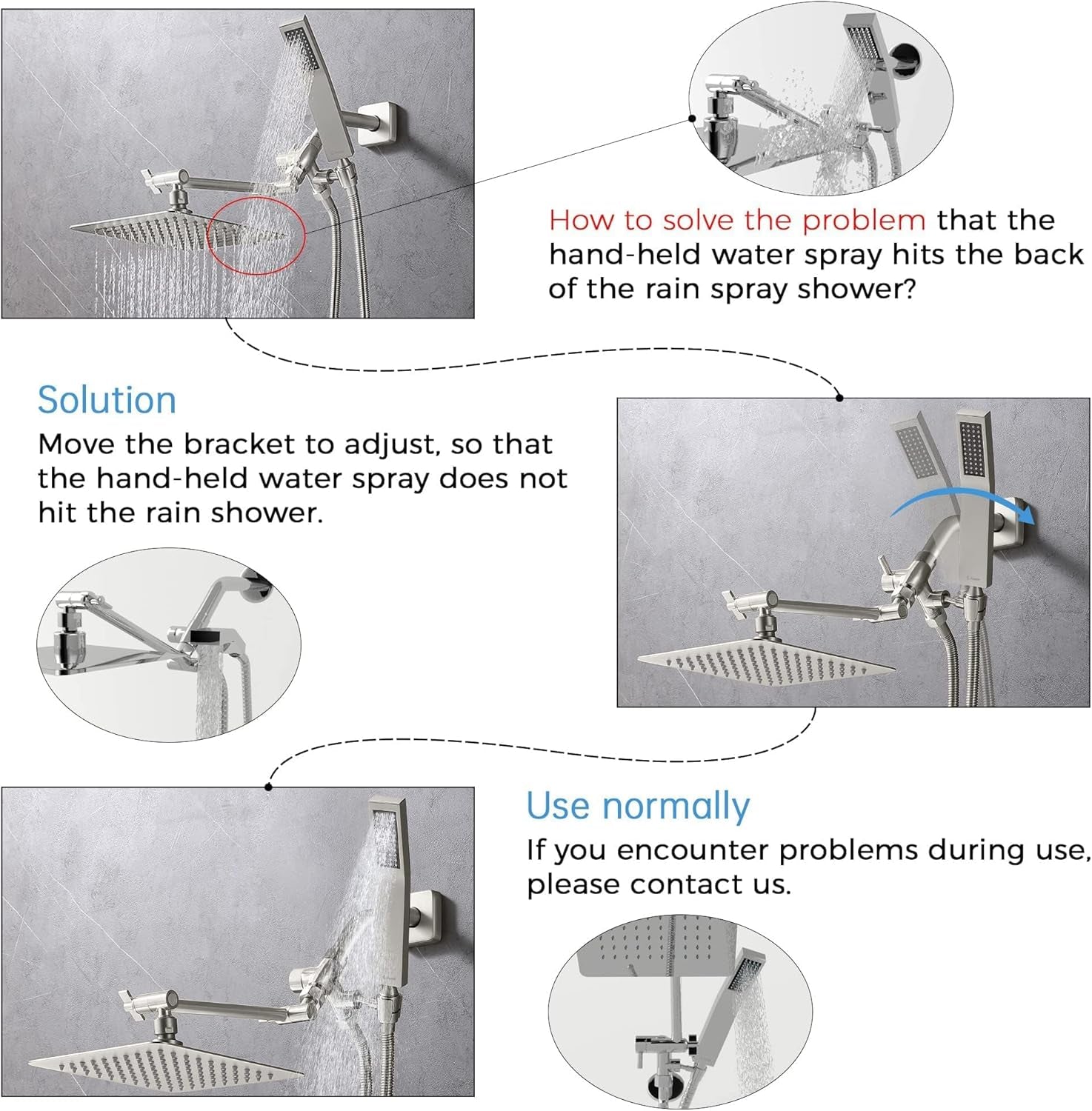 How to solve the problem that the hand-held water spray hits the back of the rain spray shower?

Solution

Move the bracket to adjust, so that the hand-held water spray does not hit the rain shower.

Use normally

If you encounter problems during use, please contact us.